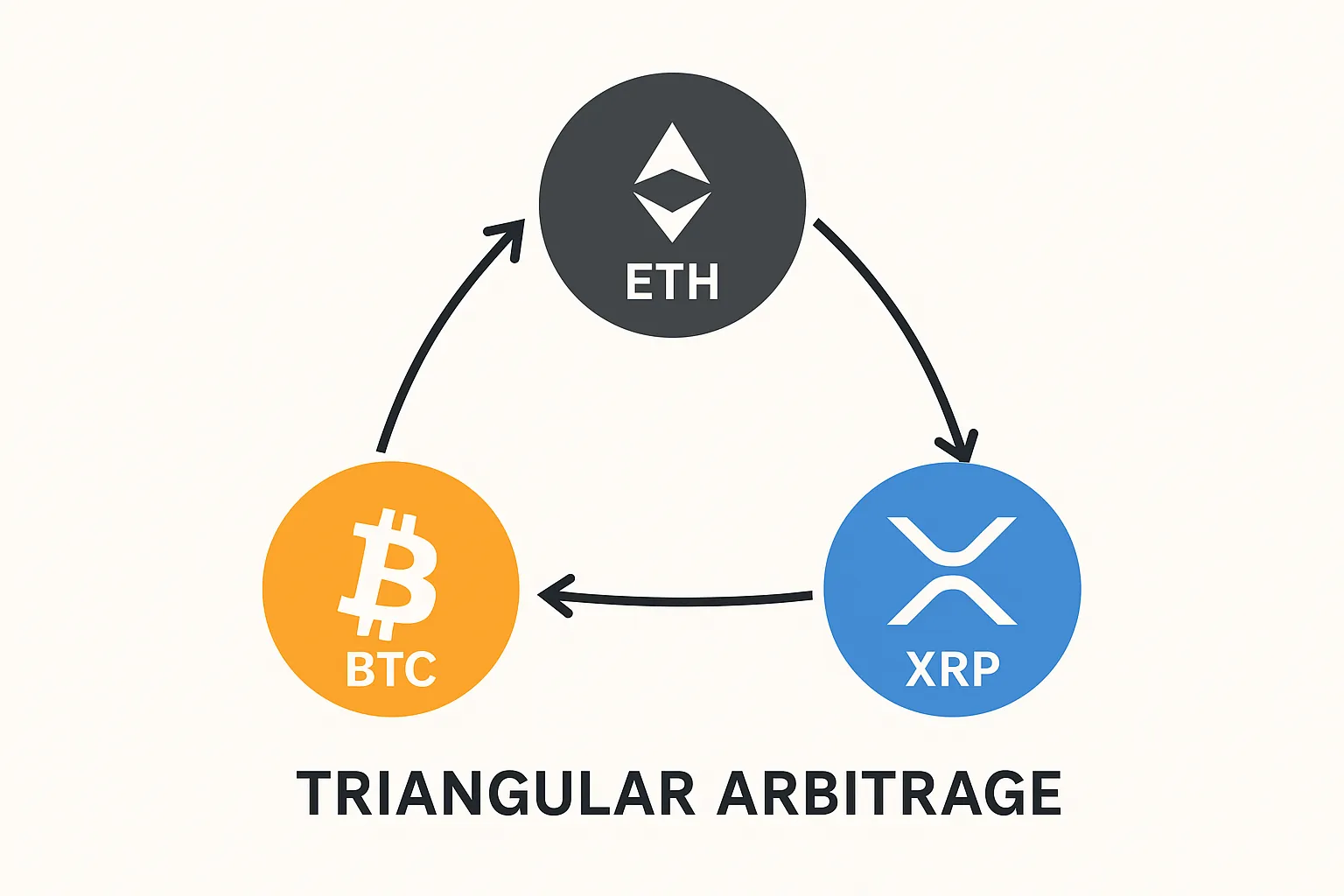 ETH

BTC

XRP

TRIANGULAR ARBITRAGE